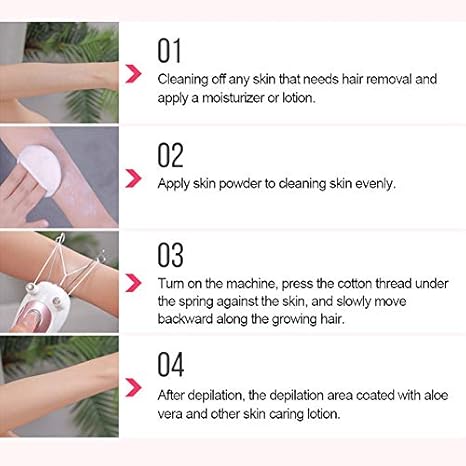 01
Cleaning off any skin that needs hair removal and apply a moisturizer or lotion.

02
Apply skin powder to cleaning skin evenly.

03
Turn on the machine, press the cotton thread under the spring against the skin, and slowly move backward along the growing hair.

04
After depilation, the depilation area coated with aloe vera and other skin caring lotion.